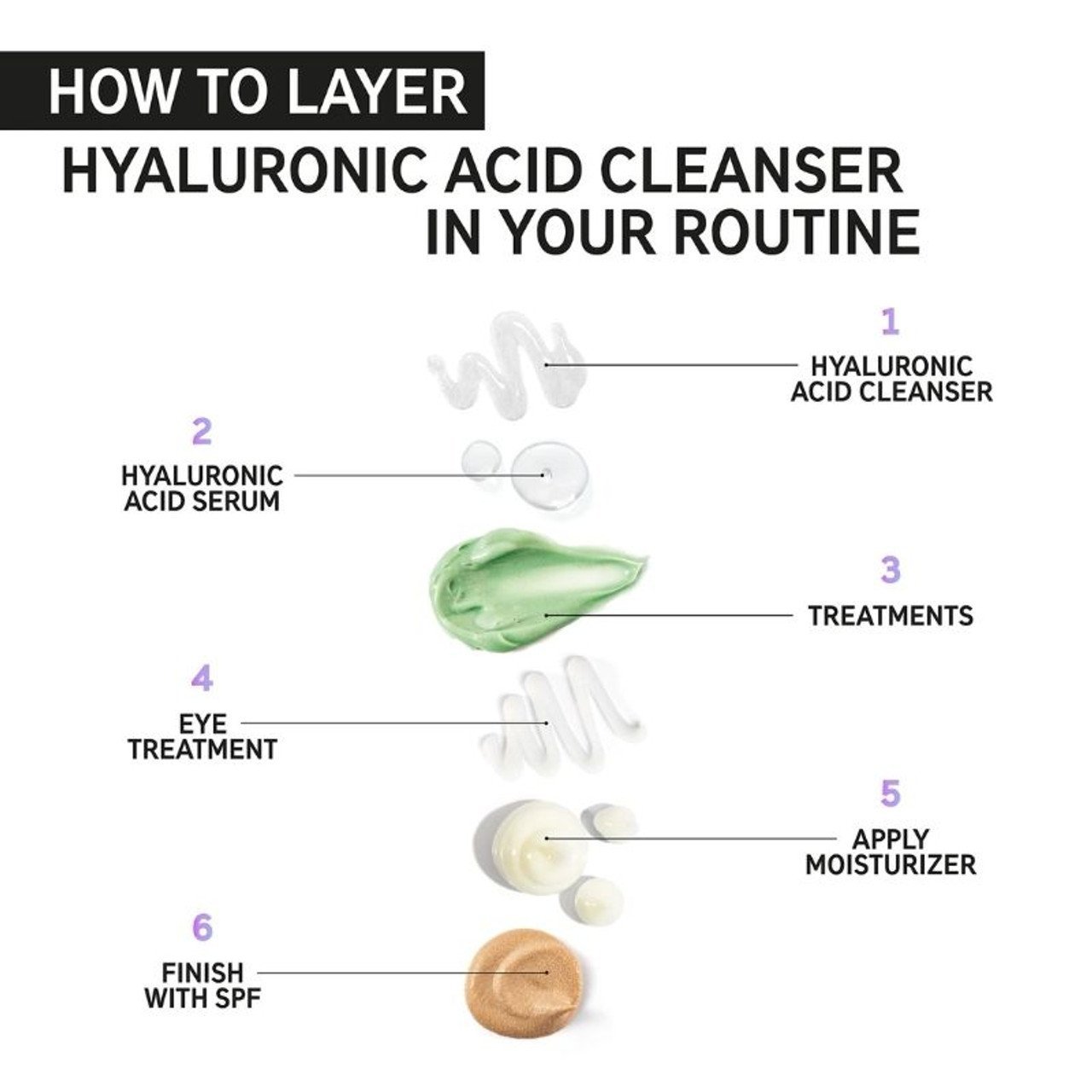 HOW TO LAYER
HYALURONIC ACID CLEANSER IN YOUR ROUTINE

1
HYALURONIC ACID CLEANSER

2
HYALURONIC ACID SERUM

3
TREATMENTS

4
EYE TREATMENT

5
APPLY MOISTURIZER

6
FINISH WITH SPF