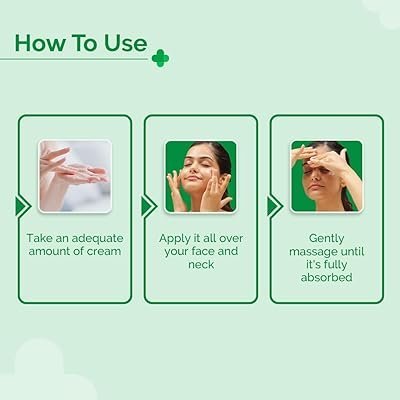 How To Use

Take an adequate amount of cream

Apply it all over your face and neck

Gently massage until it's fully absorbed